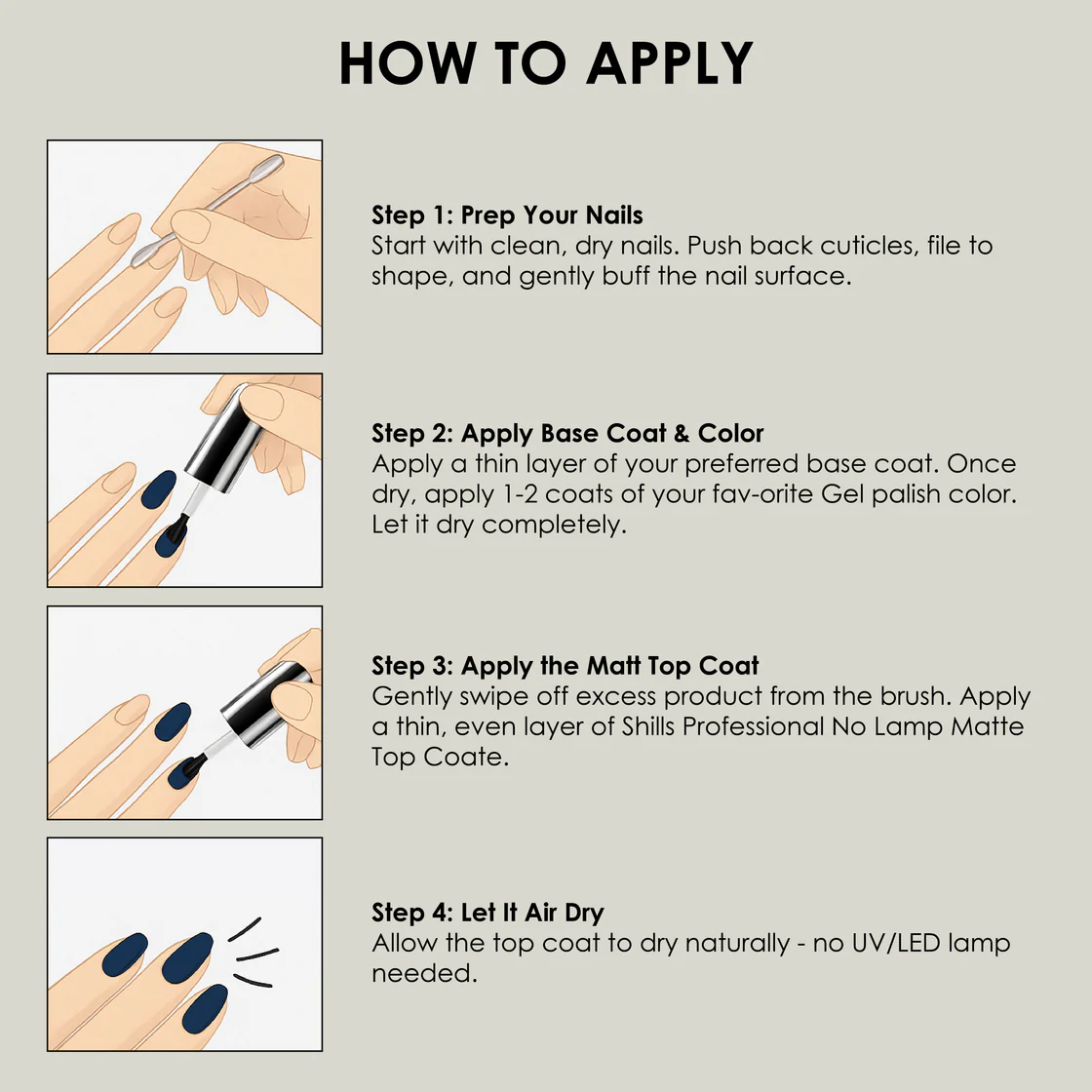 HOW TO APPLY

Step 1: Prep Your Nails
Start with clean, dry nails. Push back cuticles, file to shape, and gently buff the nail surface.

Step 2: Apply Base Coat & Color
Apply a thin layer of your preferred base coat. Once dry, apply 1-2 coats of your fav-orite Gel palish color. Let it dry completely.

Step 3: Apply the Matt Top Coat
Gently swipe off excess product from the brush. Apply a thin, even layer of Shills Professional No Lamp Matte Top Coate.

Step 4: Let It Air Dry
Allow the top coat to dry naturally - no UV/LED lamp needed.