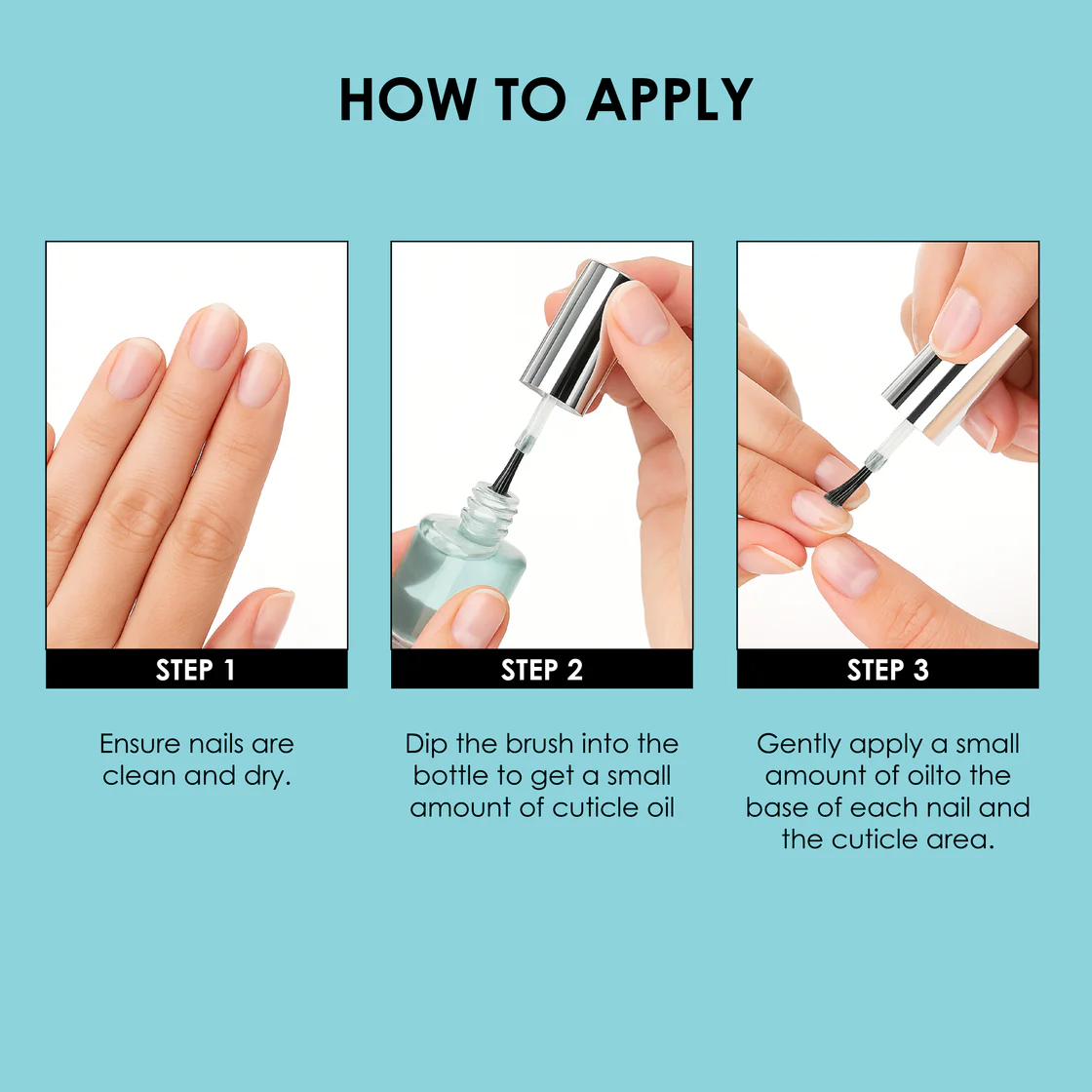 HOW TO APPLY

STEP 1

Ensure nails are clean and dry.

STEP 2

Dip the brush into the bottle to get a small amount of cuticle oil

STEP 3

Gently apply a small amount of oilto the base of each nail and the cuticle area.